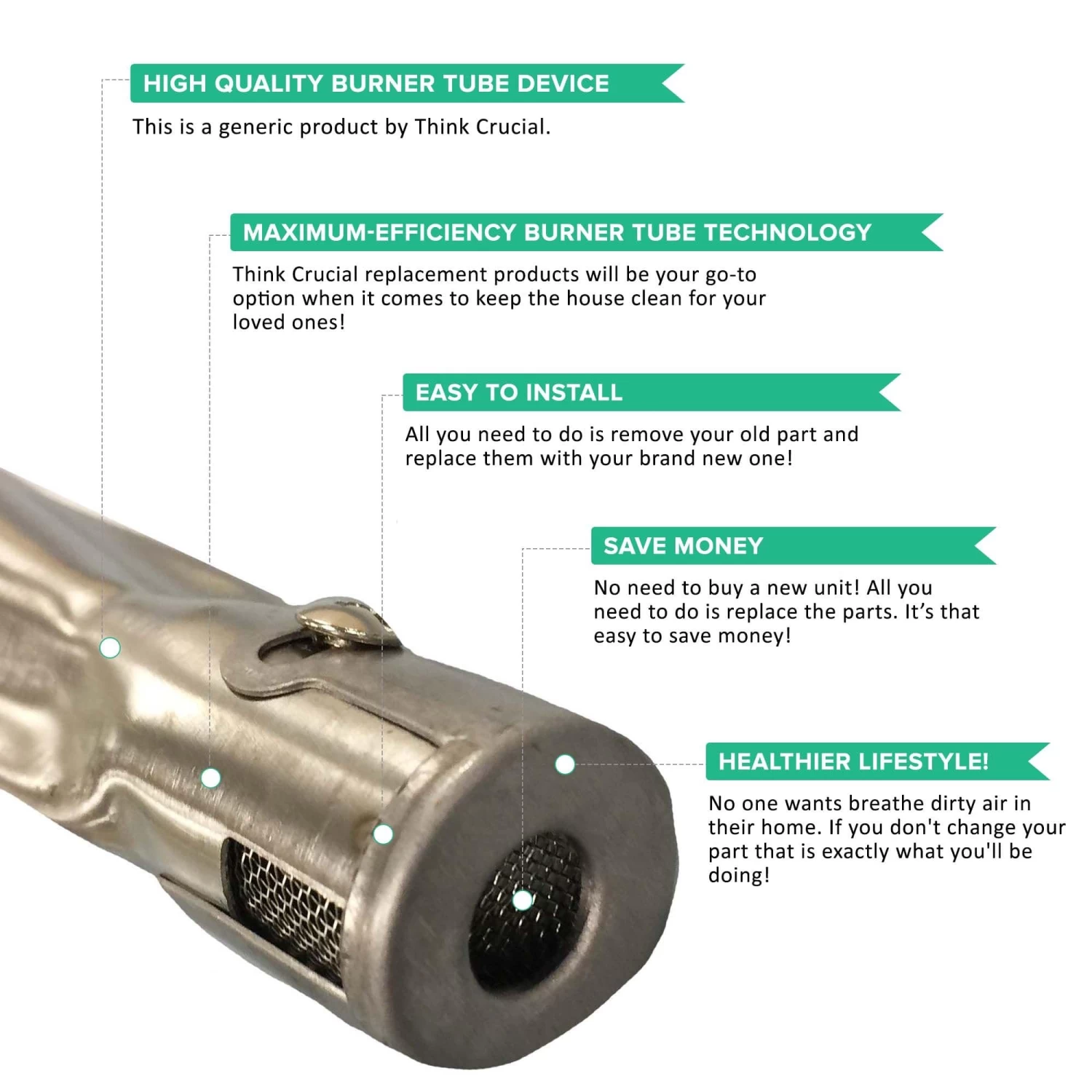 HIGH QUALITY BURNER TUBE DEVICE
This is a generic product by Think Crucial.

MAXIMUM-EFFICIENCY BURNER TUBE TECHNOLOGY
Think Crucial replacement products will be your go-to option when it comes to keep the house clean for your loved ones!

EASY TO INSTALL
All you need to do is remove your old part and replace them with your brand new one!

SAVE MONEY
No need to buy a new unit! All you need to do is replace the parts. It's that easy to save money!

HEALTHIER LIFESTYLE!
No one wants breathe dirty air in their home. If you don't change your part that is exactly what you'll be doing!