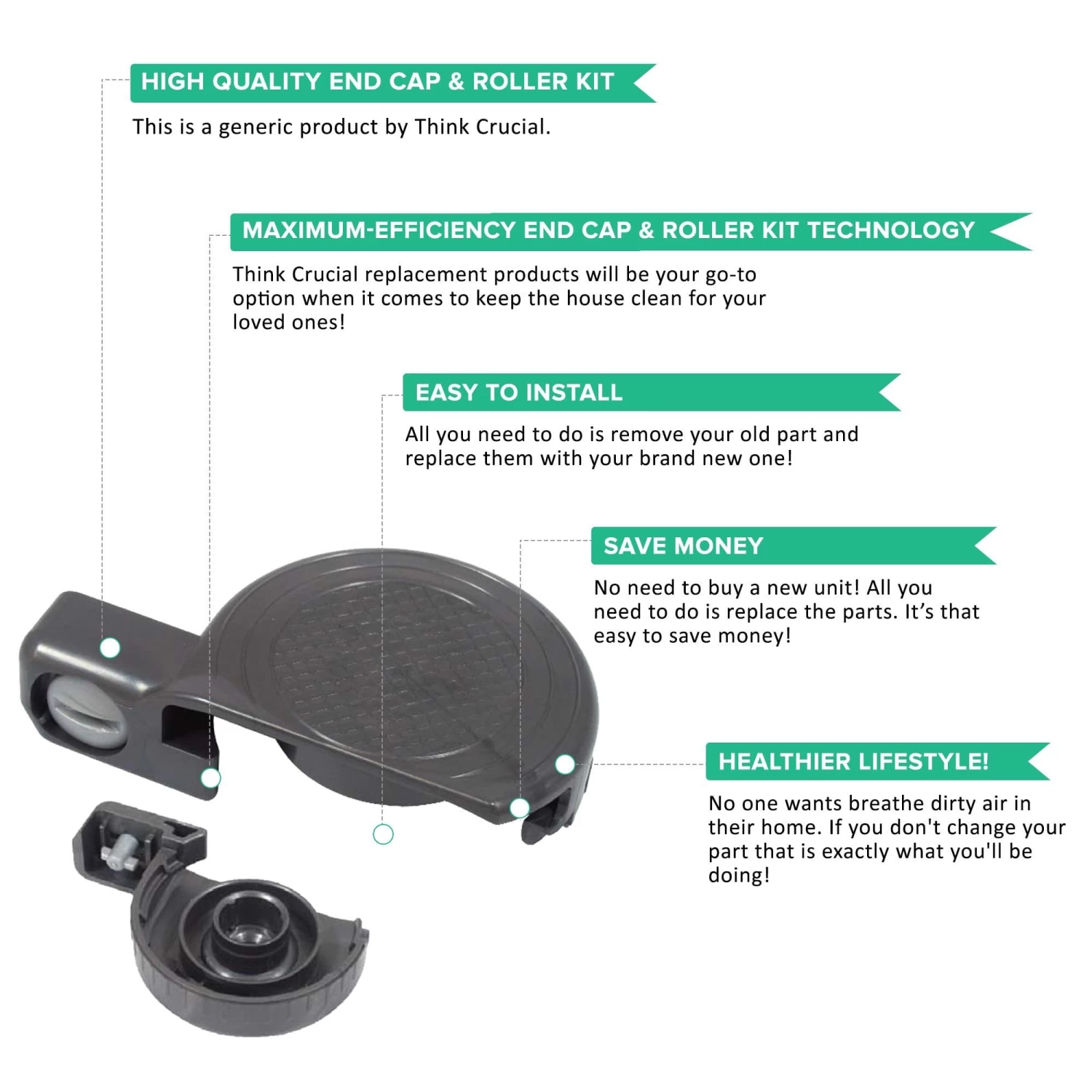 HIGH QUALITY END CAP & ROLLER KIT

This is a generic product by Think Crucial.

MAXIMUM-EFFICIENCY END CAP & ROLLER KIT TECHNOLOGY

Think Crucial replacement products will be your go-to option when it comes to keep the house clean for your loved ones!

EASY TO INSTALL

All you need to do is remove your old part and replace them with your brand new one!

SAVE MONEY

No need to buy a new unit! All you need to do is replace the parts. It's that easy to save money!

HEALTHIER LIFESTYLE!

No one wants breathe dirty air in their home. If you don't change your part that is exactly what you'll be doing!