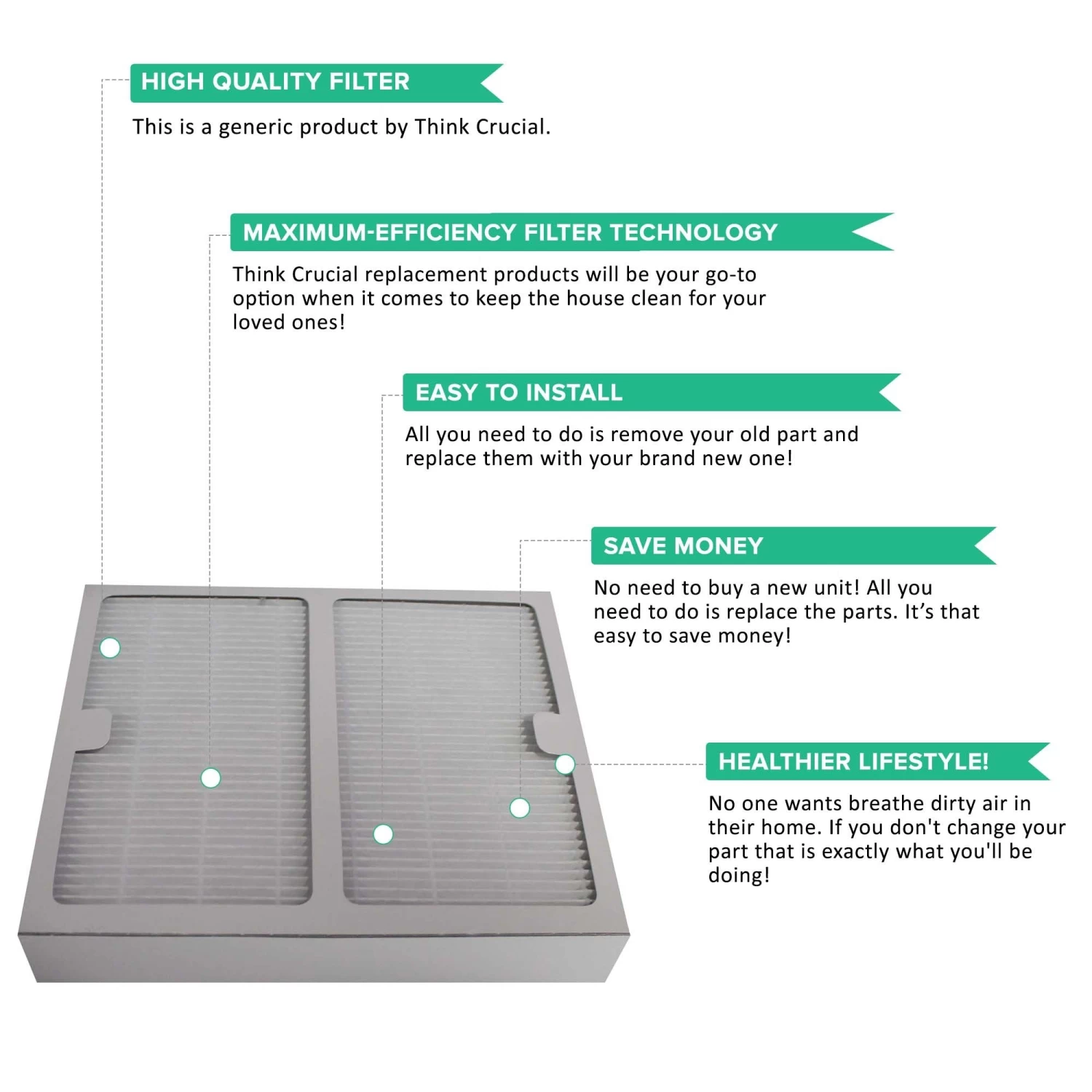 HIGH QUALITY FILTER

This is a generic product by Think Crucial.

MAXIMUM-EFFICIENCY FILTER TECHNOLOGY

Think Crucial replacement products will be your go-to option when it comes to keep the house clean for your loved ones!

EASY TO INSTALL

All you need to do is remove your old part and replace them with your brand new one!

SAVE MONEY

No need to buy a new unit! All you need to do is replace the parts. It's that easy to save money!

HEALTHIER LIFESTYLE!

No one wants breathe dirty air in their home. If you don't change your part that is exactly what you'll be doing!