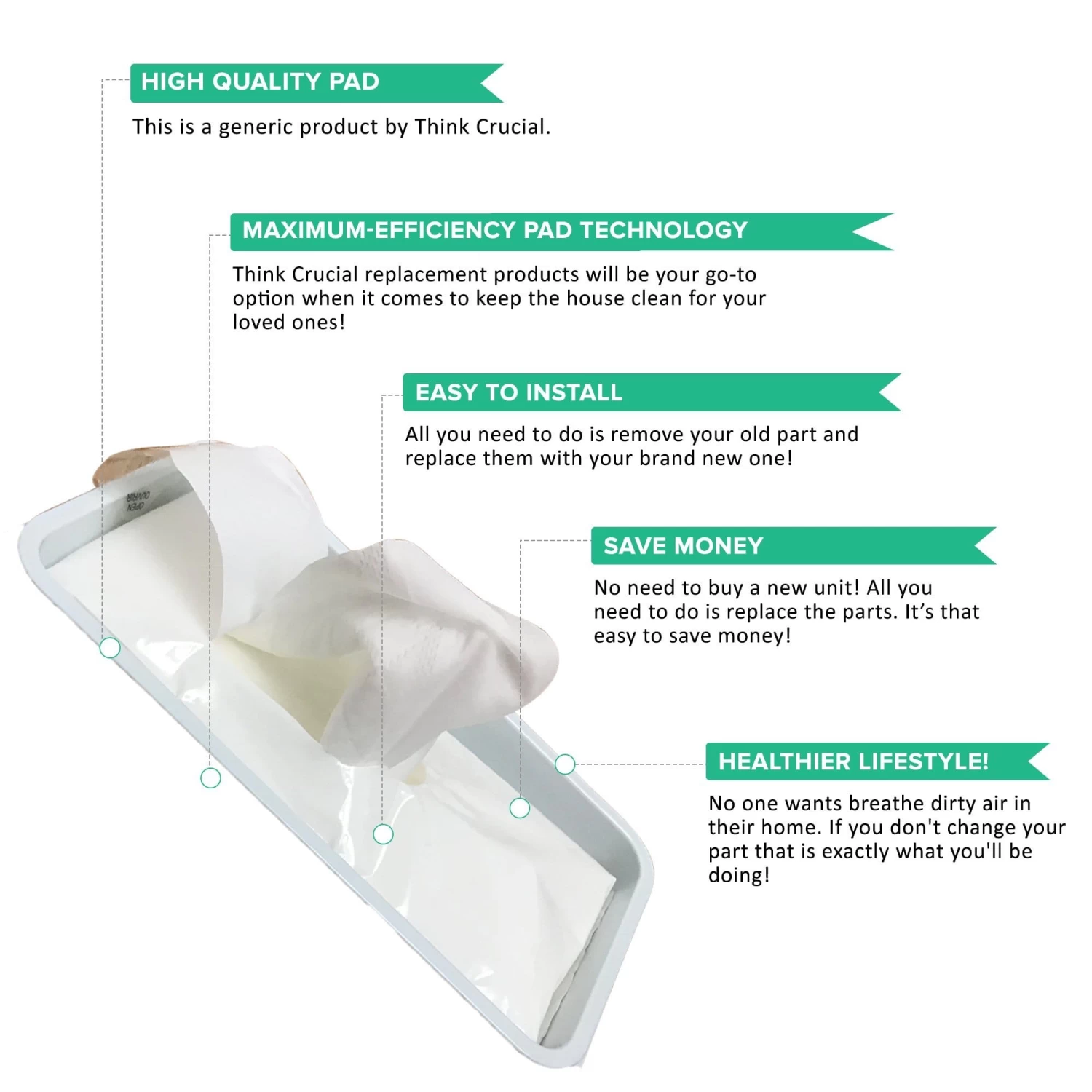 HIGH QUALITY PAD

This is a generic product by Think Crucial.

MAXIMUM-EFFICIENCY PAD TECHNOLOGY

Think Crucial replacement products will be your go-to option when it comes to keep the house clean for your loved ones!

EASY TO INSTALL

All you need to do is remove your old part and replace them with your brand new one!

SAVE MONEY

No need to buy a new unit! All you need to do is replace the parts. It's that easy to save money!

HEALTHIER LIFESTYLE!

No one wants breathe dirty air in their home. If you don't change your part that is exactly what you'll be doing!

OPEN
OUVRIR