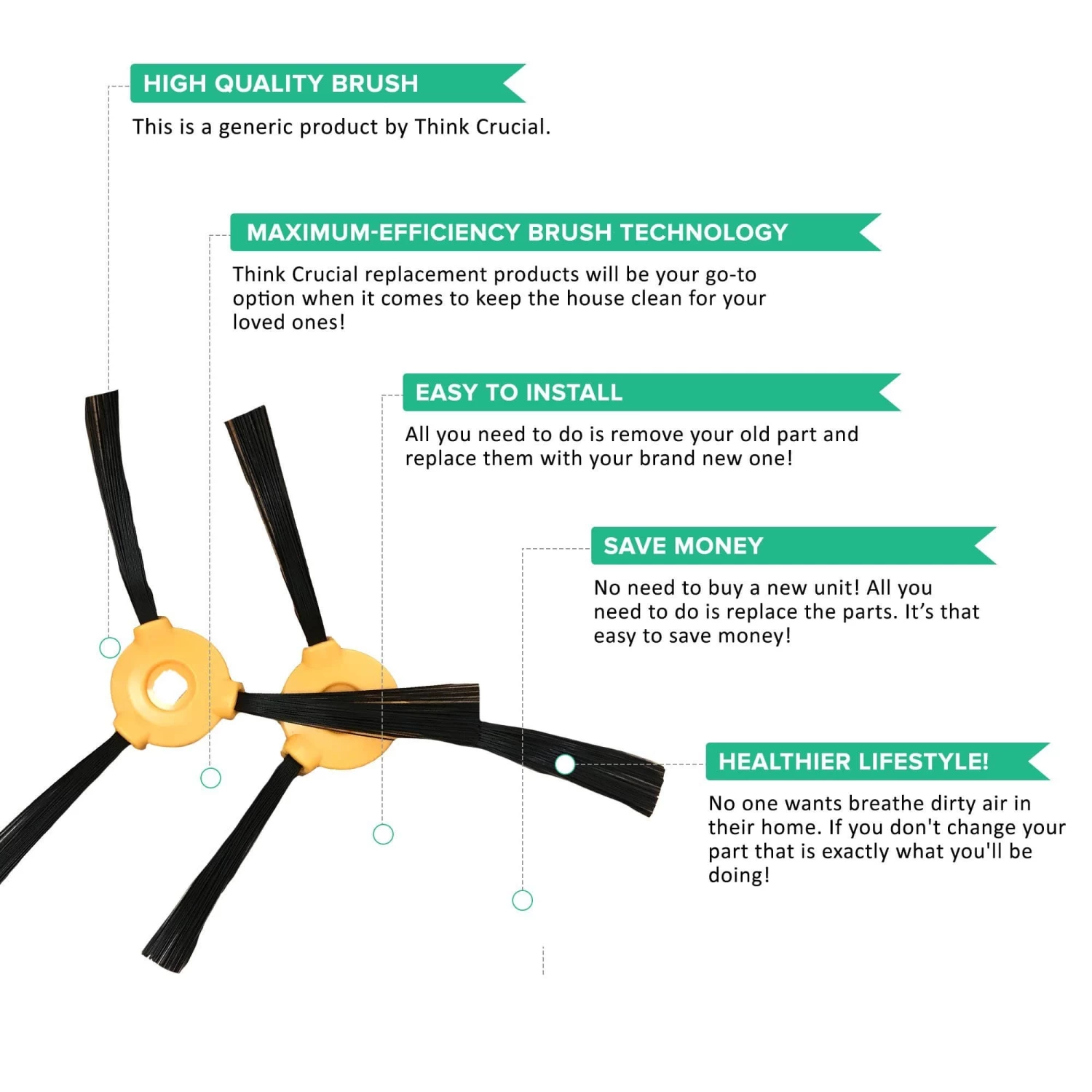 HIGH QUALITY BRUSH

This is a generic product by Think Crucial.

MAXIMUM-EFFICIENCY BRUSH TECHNOLOGY

Think Crucial replacement products will be your go-to option when it comes to keep the house clean for your loved ones!

EASY TO INSTALL

All you need to do is remove your old part and replace them with your brand new one!

SAVE MONEY

No need to buy a new unit! All you need to do is replace the parts. It's that easy to save money!

HEALTHIER LIFESTYLE!

No one wants breathe dirty air in their home. If you don't change your part that is exactly what you'll be doing!