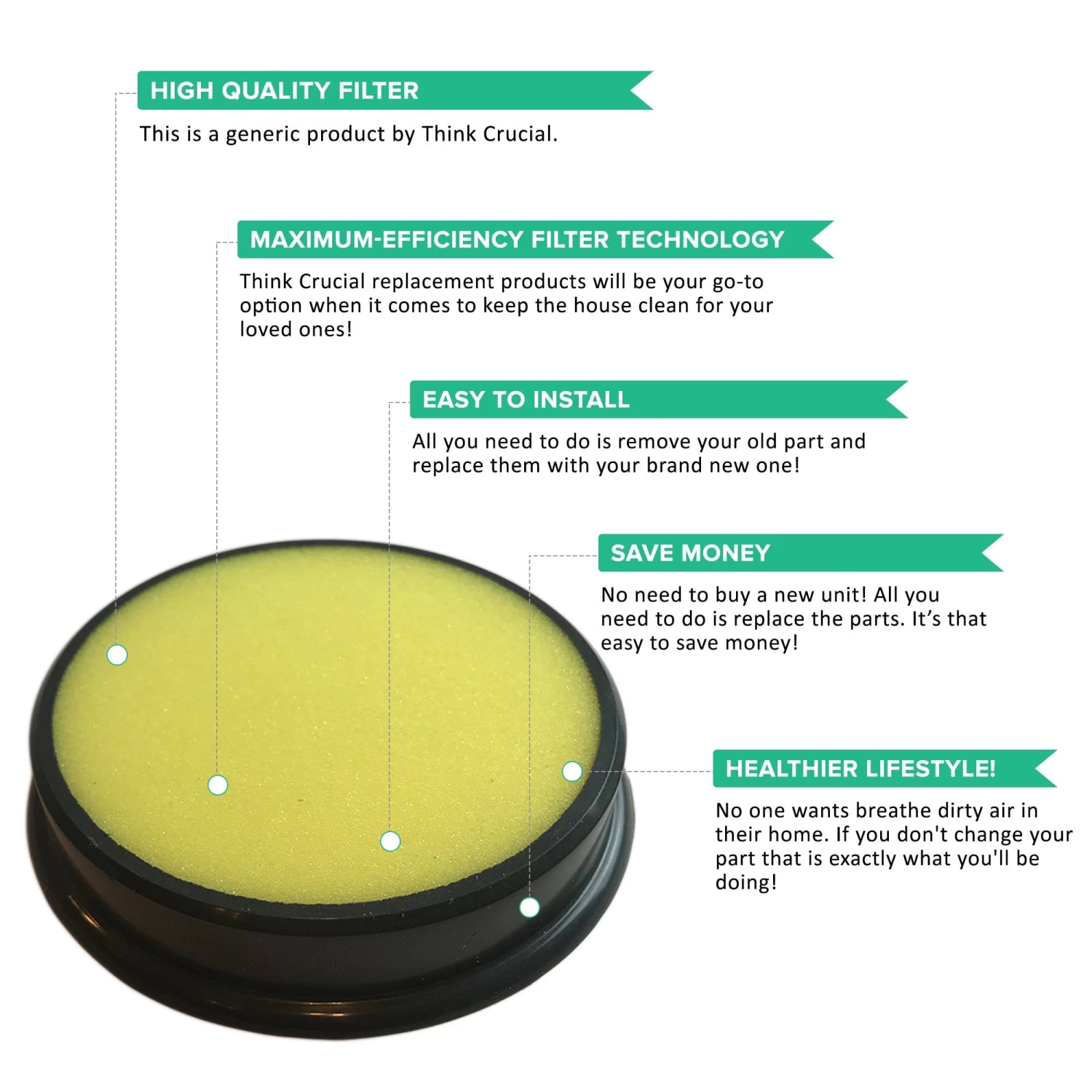 HIGH QUALITY FILTER
This is a generic product by Think Crucial.

MAXIMUM-EFFICIENCY FILTER TECHNOLOGY
Think Crucial replacement products will be your go-to option when it comes to keep the house clean for your loved ones!

EASY TO INSTALL
All you need to do is remove your old part and replace them with your brand new one!

SAVE MONEY
No need to buy a new unit! All you need to do is replace the parts. It's that easy to save money!

HEALTHIER LIFESTYLE!
No one wants breathe dirty air in their home. If you don't change your part that is exactly what you'll be doing!