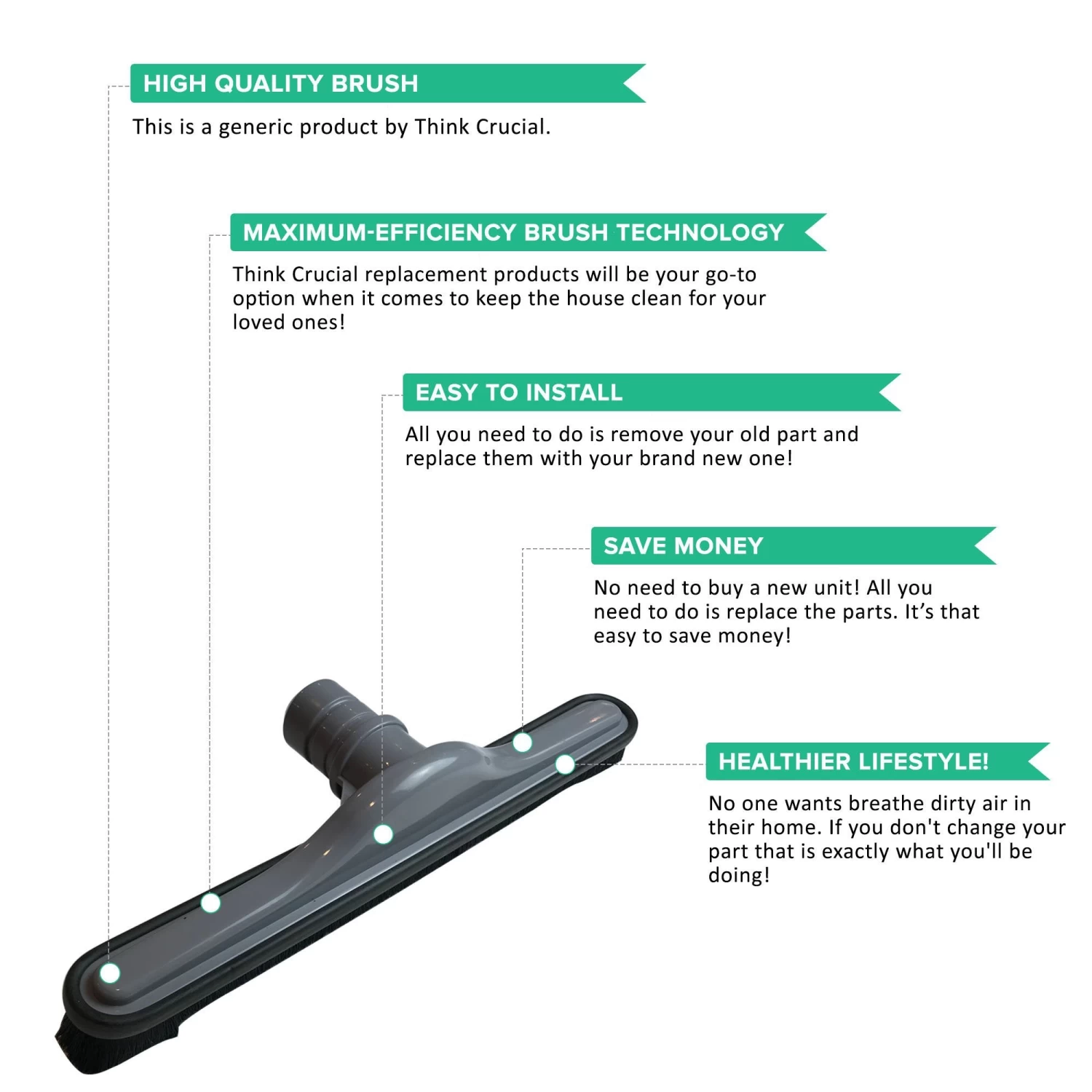 HIGH QUALITY BRUSH

This is a generic product by Think Crucial.

MAXIMUM-EFFICIENCY BRUSH TECHNOLOGY

Think Crucial replacement products will be your go-to option when it comes to keep the house clean for your loved ones!

EASY TO INSTALL

All you need to do is remove your old part and replace them with your brand new one!

SAVE MONEY

No need to buy a new unit! All you need to do is replace the parts. It's that easy to save money!

HEALTHIER LIFESTYLE!

No one wants breathe dirty air in their home. If you don't change your part that is exactly what you'll be doing!