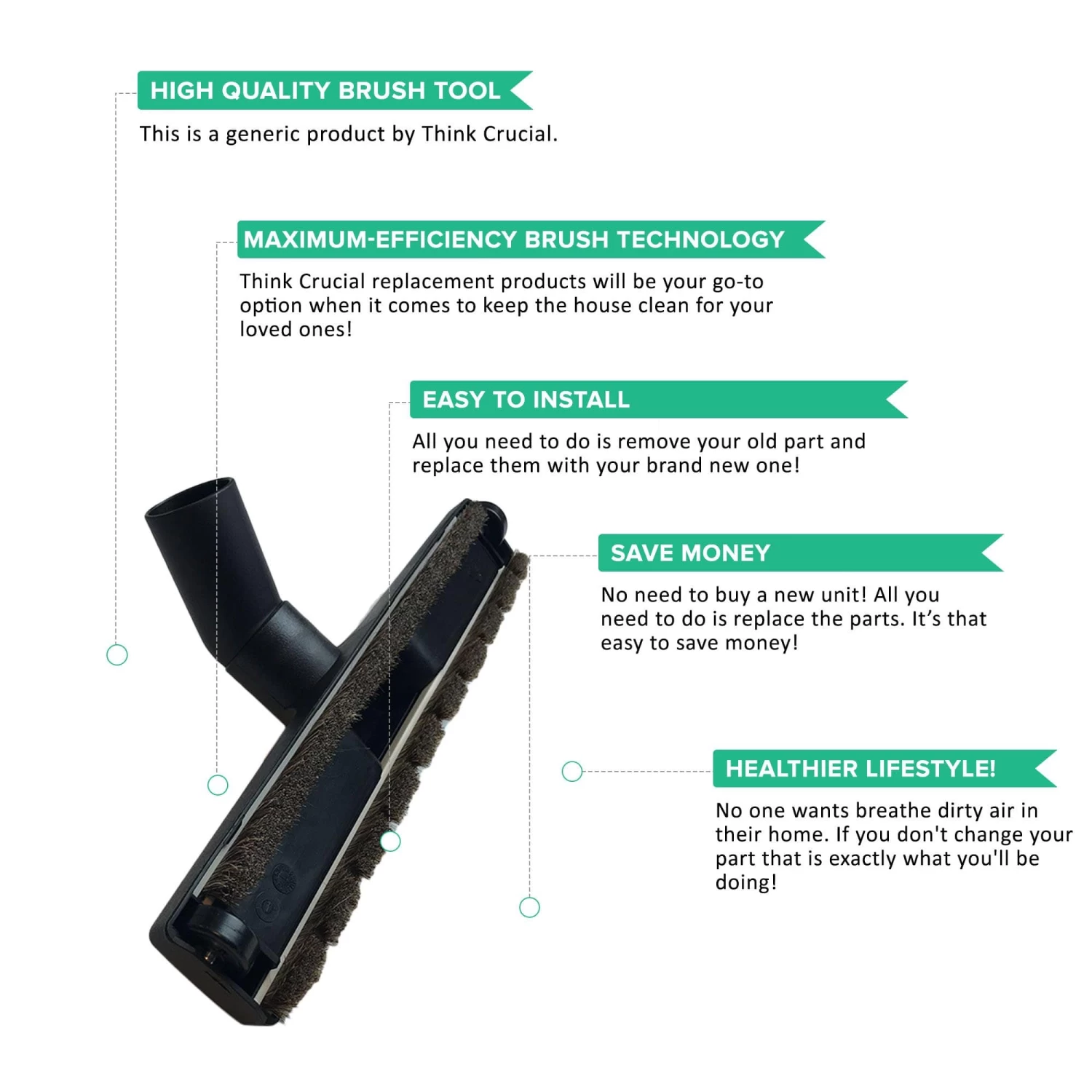 HIGH QUALITY BRUSH TOOL

This is a generic product by Think Crucial.

MAXIMUM-EFFICIENCY BRUSH TECHNOLOGY

Think Crucial replacement products will be your go-to option when it comes to keep the house clean for your loved ones!

EASY TO INSTALL

All you need to do is remove your old part and replace them with your brand new one!

SAVE MONEY

No need to buy a new unit! All you need to do is replace the parts. It's that easy to save money!

HEALTHIER LIFESTYLE!

No one wants breathe dirty air in their home. If you don't change your part that is exactly what you'll be doing!