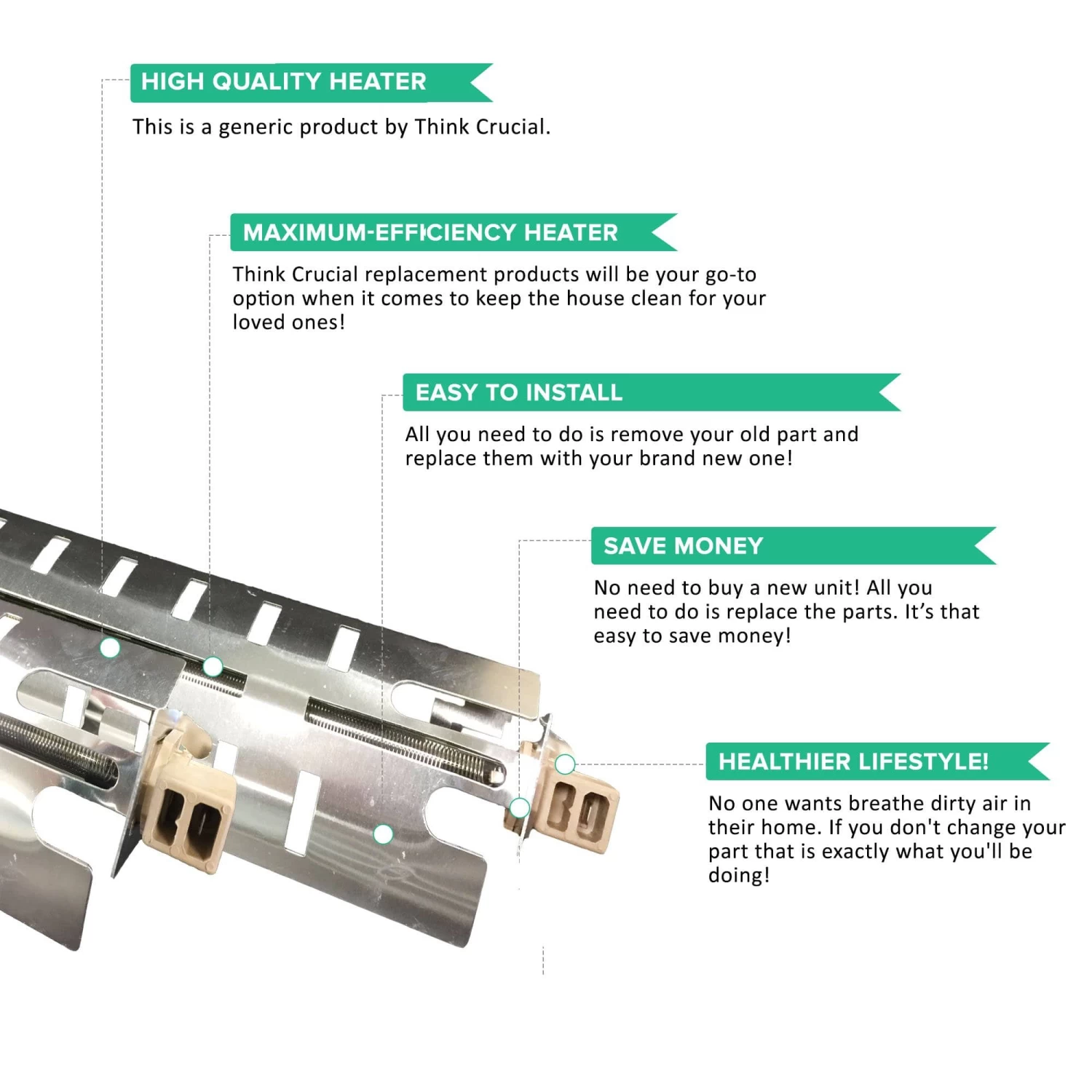 HIGH QUALITY HEATER

This is a generic product by Think Crucial.

MAXIMUM-EFFICIENCY HEATER

Think Crucial replacement products will be your go-to option when it comes to keep the house clean for your loved ones!

EASY TO INSTALL

All you need to do is remove your old part and replace them with your brand new one!

SAVE MONEY

No need to buy a new unit! All you need to do is replace the parts. It's that easy to save money!

HEALTHIER LIFESTYLE!

No one wants breathe dirty air in their home. If you don't change your part that is exactly what you'll be doing!