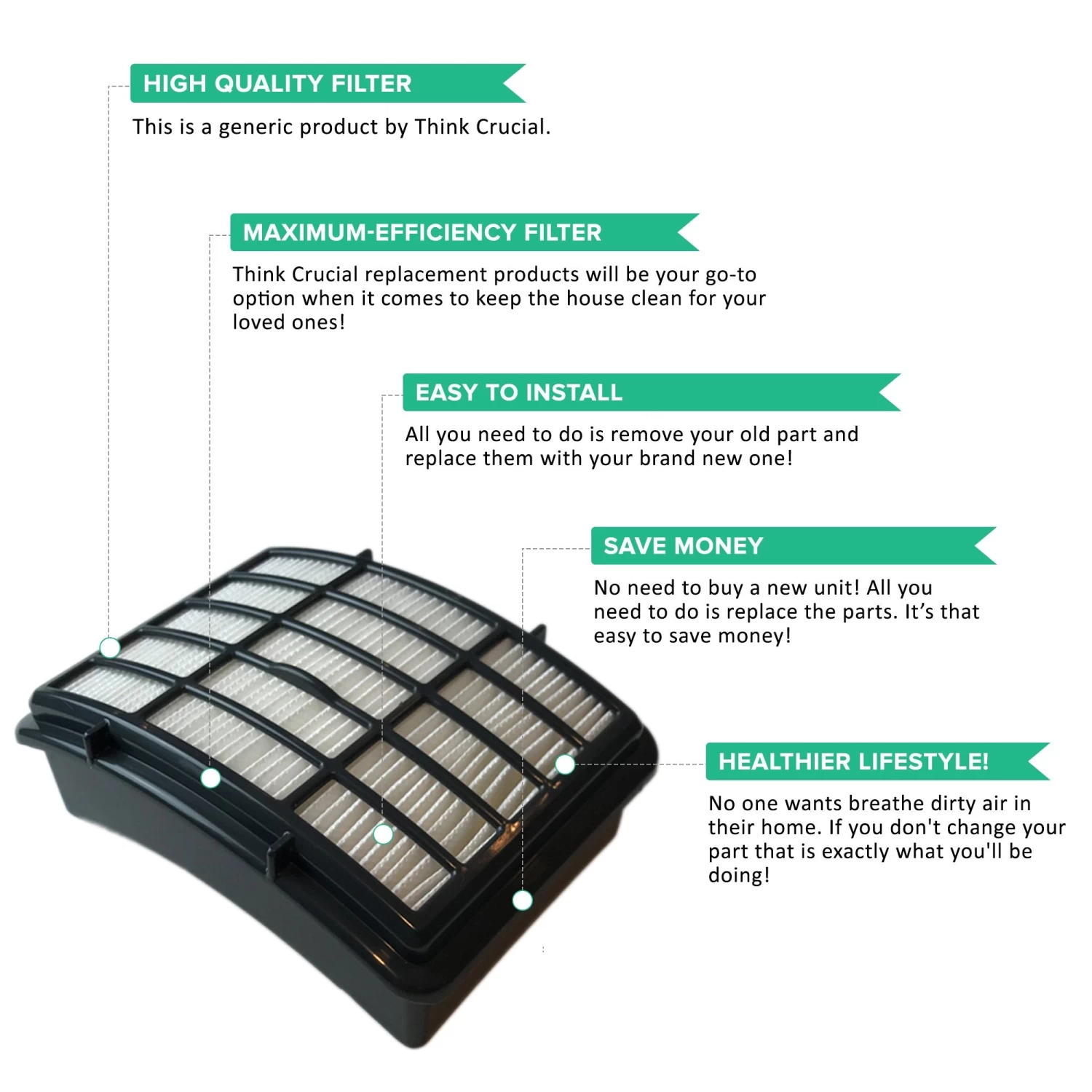 HIGH QUALITY FILTER

This is a generic product by Think Crucial.

MAXIMUM-EFFICIENCY FILTER

Think Crucial replacement products will be your go-to option when it comes to keep the house clean for your loved ones!

EASY TO INSTALL

All you need to do is remove your old part and replace them with your brand new one!

SAVE MONEY

No need to buy a new unit! All you need to do is replace the parts. It's that easy to save money!

HEALTHIER LIFESTYLE!

No one wants breathe dirty air in their home. If you don't change your part that is exactly what you'll be doing!