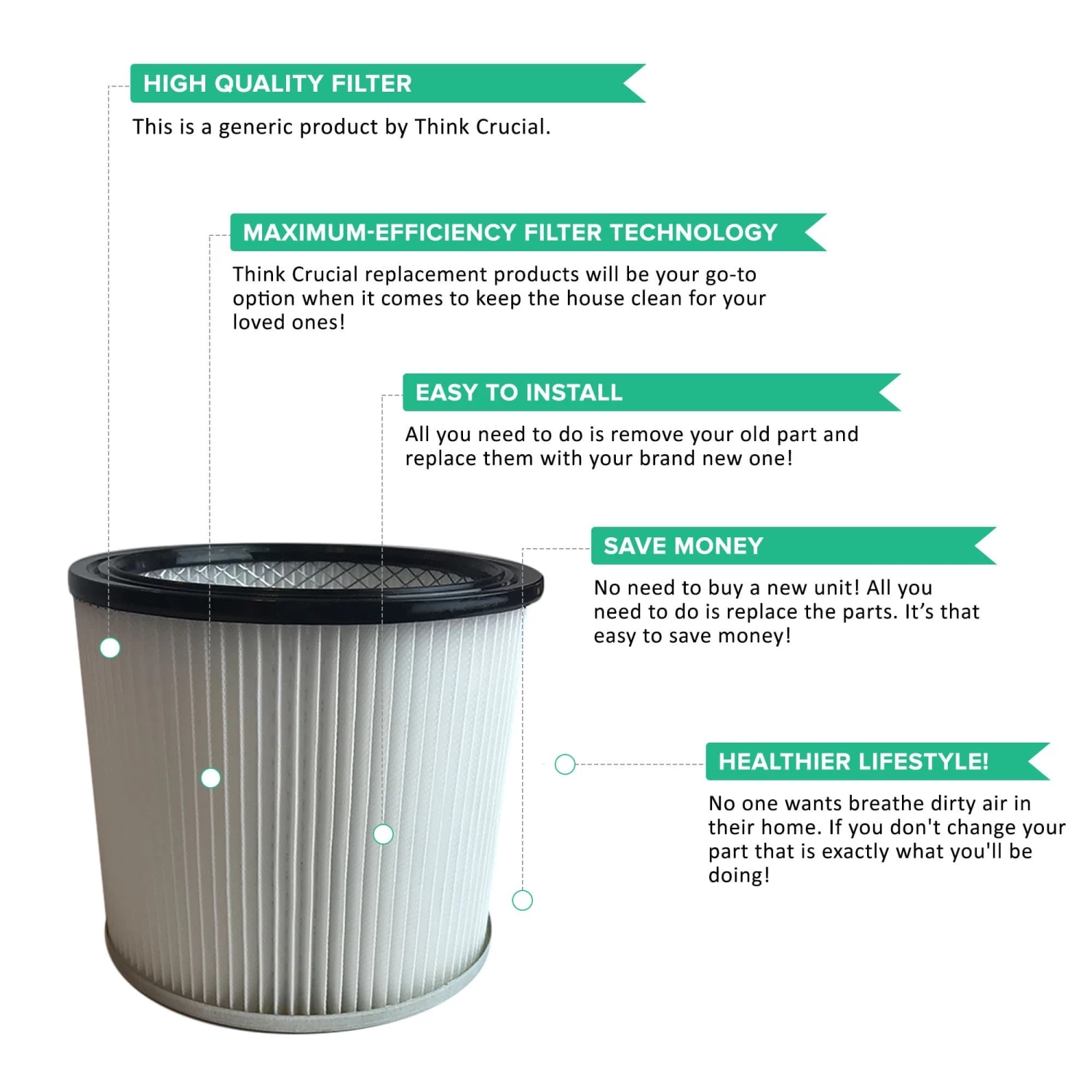 HIGH QUALITY FILTER

This is a generic product by Think Crucial.

MAXIMUM-EFFICIENCY FILTER TECHNOLOGY

Think Crucial replacement products will be your go-to option when it comes to keep the house clean for your loved ones!

EASY TO INSTALL

All you need to do is remove your old part and replace them with your brand new one!

SAVE MONEY

No need to buy a new unit! All you need to do is replace the parts. It's that easy to save money!

HEALTHIER LIFESTYLE!

No one wants breathe dirty air in their home. If you don't change your part that is exactly what you'll be doing!