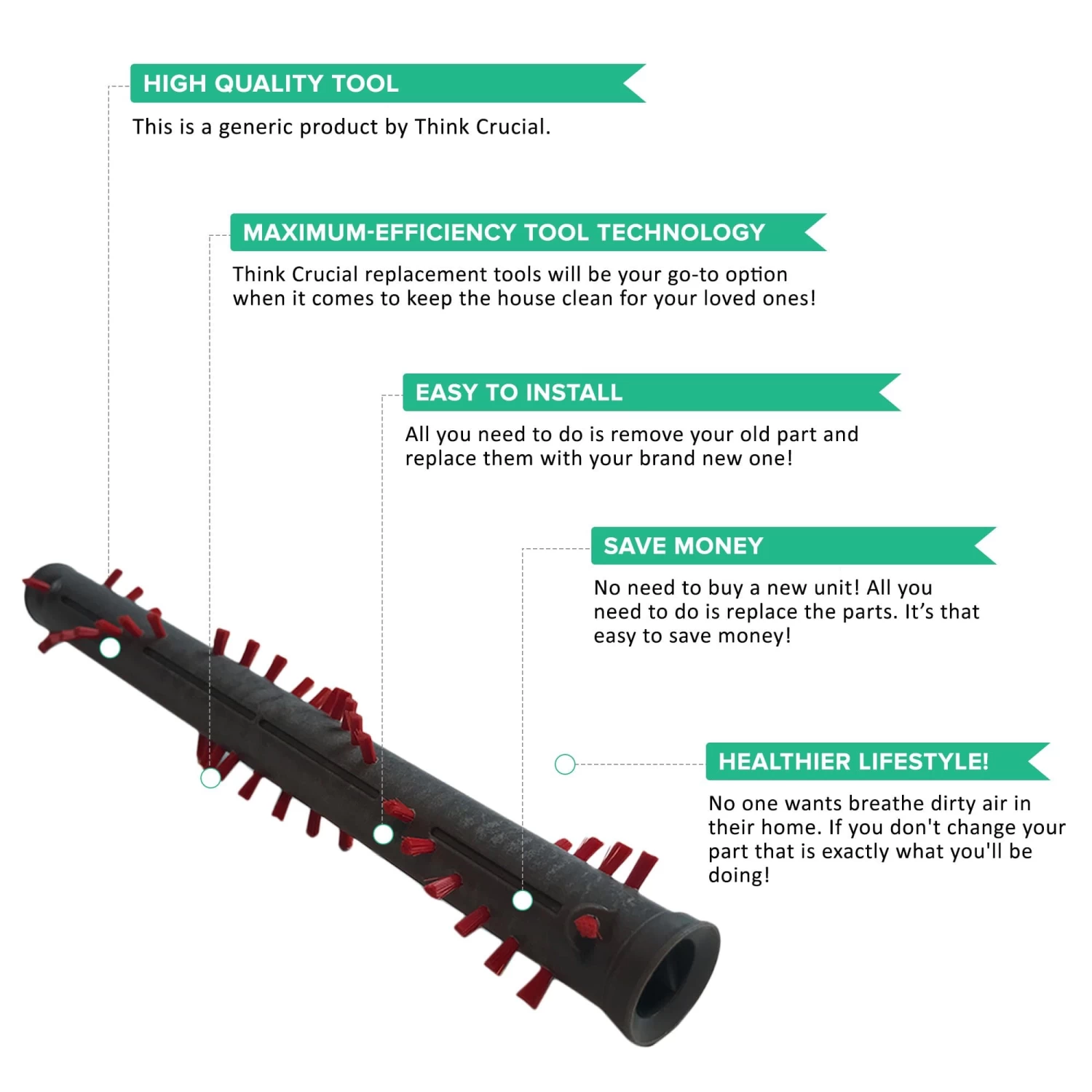 HIGH QUALITY TOOL

This is a generic product by Think Crucial.

MAXIMUM-EFFICIENCY TOOL TECHNOLOGY

Think Crucial replacement tools will be your go-to option when it comes to keep the house clean for your loved ones!

EASY TO INSTALL

All you need to do is remove your old part and replace them with your brand new one!

SAVE MONEY

No need to buy a new unit! All you need to do is replace the parts. It's that easy to save money!

HEALTHIER LIFESTYLE!

No one wants breathe dirty air in their home. If you don't change your part that is exactly what you'll be doing!