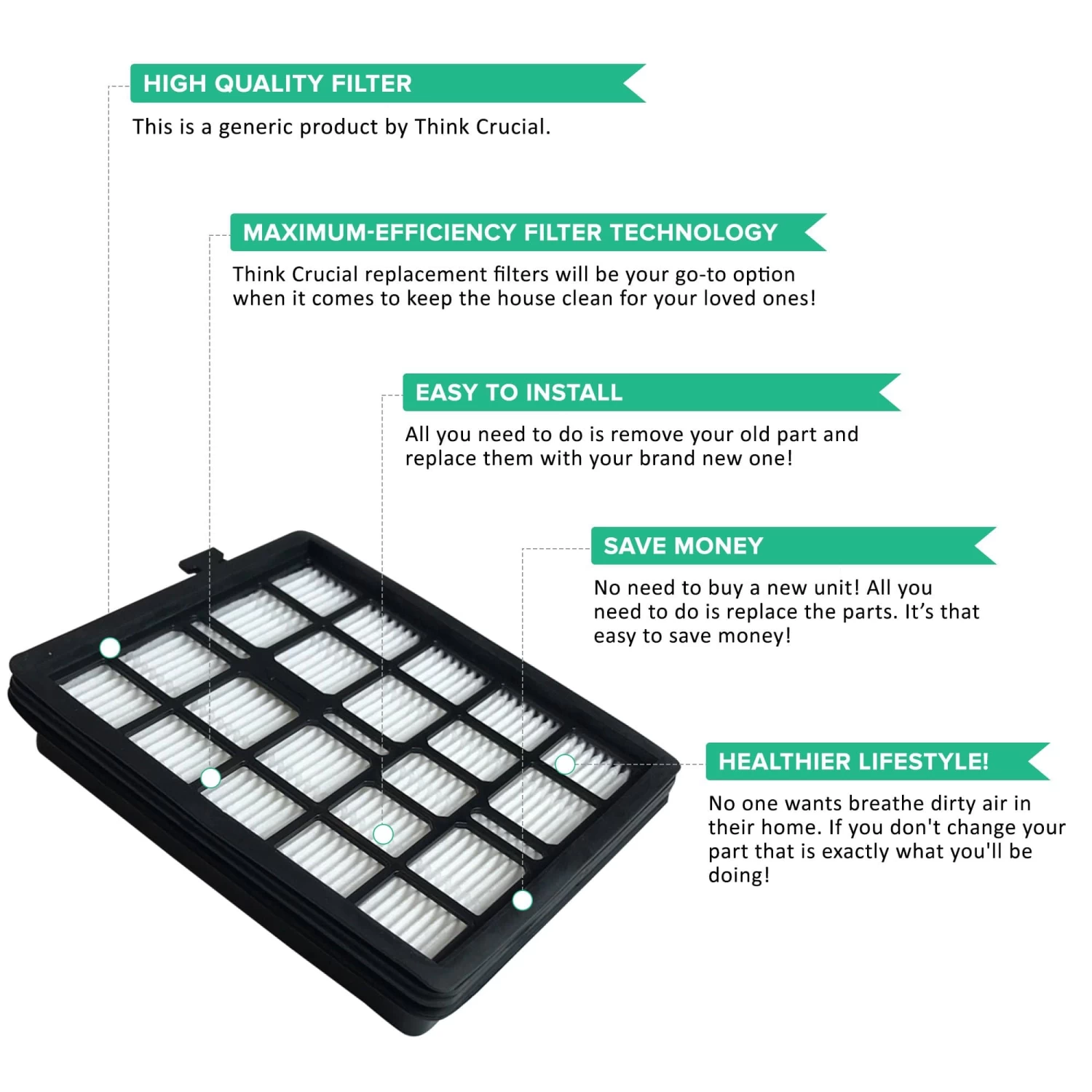 HIGH QUALITY FILTER

This is a generic product by Think Crucial.

MAXIMUM-EFFICIENCY FILTER TECHNOLOGY

Think Crucial replacement filters will be your go-to option when it comes to keep the house clean for your loved ones!

EASY TO INSTALL

All you need to do is remove your old part and replace them with your brand new one!

SAVE MONEY

No need to buy a new unit! All you need to do is replace the parts. It's that easy to save money!

HEALTHIER LIFESTYLE!

No one wants breathe dirty air in their home. If you don't change your part that is exactly what you'll be doing!