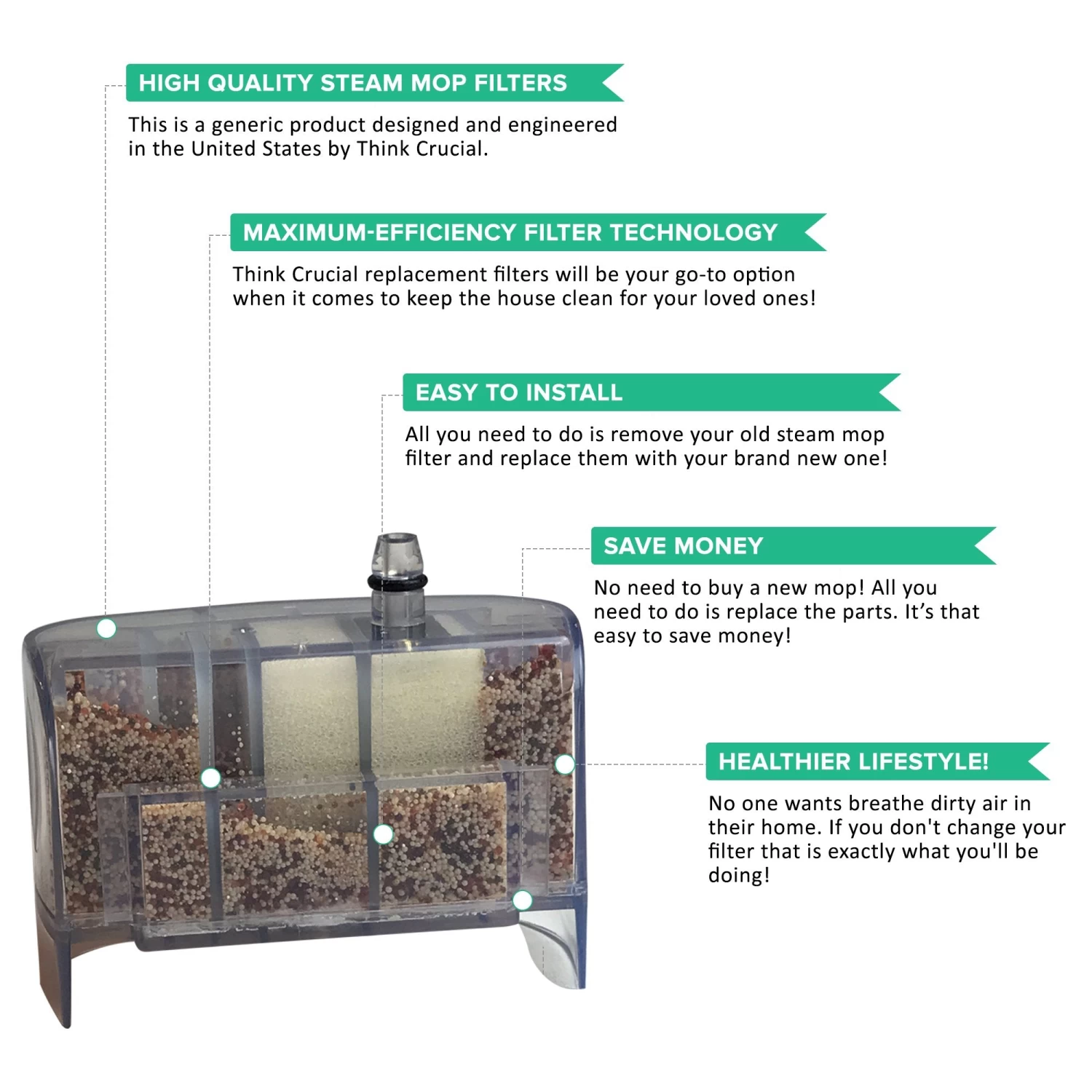 HIGH QUALITY STEAM MOP FILTERS

This is a generic product designed and engineered in the United States by Think Crucial.

MAXIMUM-EFFICIENCY FILTER TECHNOLOGY

Think Crucial replacement filters will be your go-to option when it comes to keep the house clean for your loved ones!

EASY TO INSTALL

All you need to do is remove your old steam mop filter and replace them with your brand new one!

SAVE MONEY

No need to buy a new mop! All you need to do is replace the parts. It's that easy to save money!

HEALTHIER LIFESTYLE!

No one wants breathe dirty air in their home. If you don't change your filter that is exactly what you'll be doing!