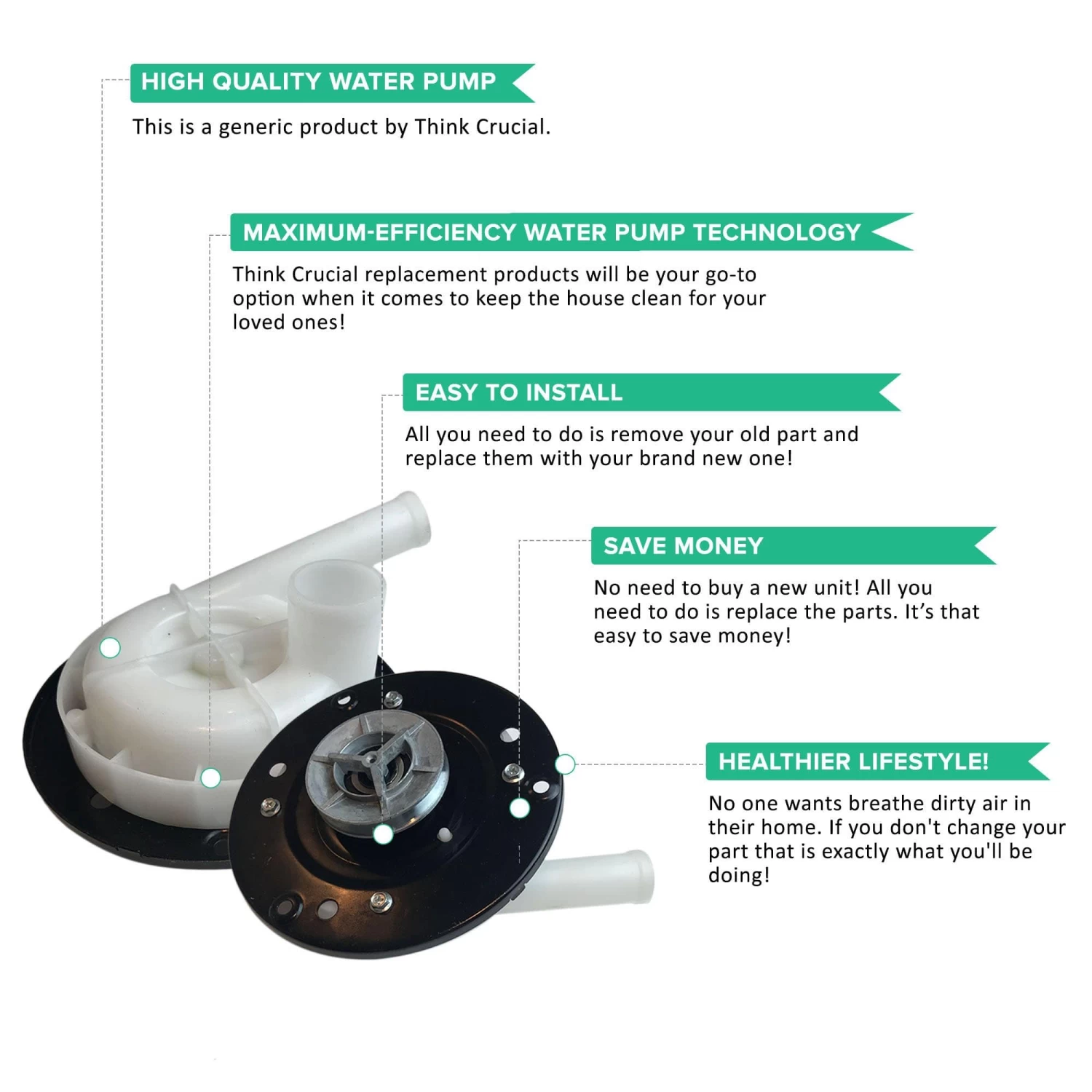 HIGH QUALITY WATER PUMP

This is a generic product by Think Crucial.

MAXIMUM-EFFICIENCY WATER PUMP TECHNOLOGY

Think Crucial replacement products will be your go-to option when it comes to keep the house clean for your loved ones!

EASY TO INSTALL

All you need to do is remove your old part and replace them with your brand new one!

SAVE MONEY

No need to buy a new unit! All you need to do is replace the parts. It's that easy to save money!

HEALTHIER LIFESTYLE!

No one wants breathe dirty air in their home. If you don't change your part that is exactly what you'll be doing!