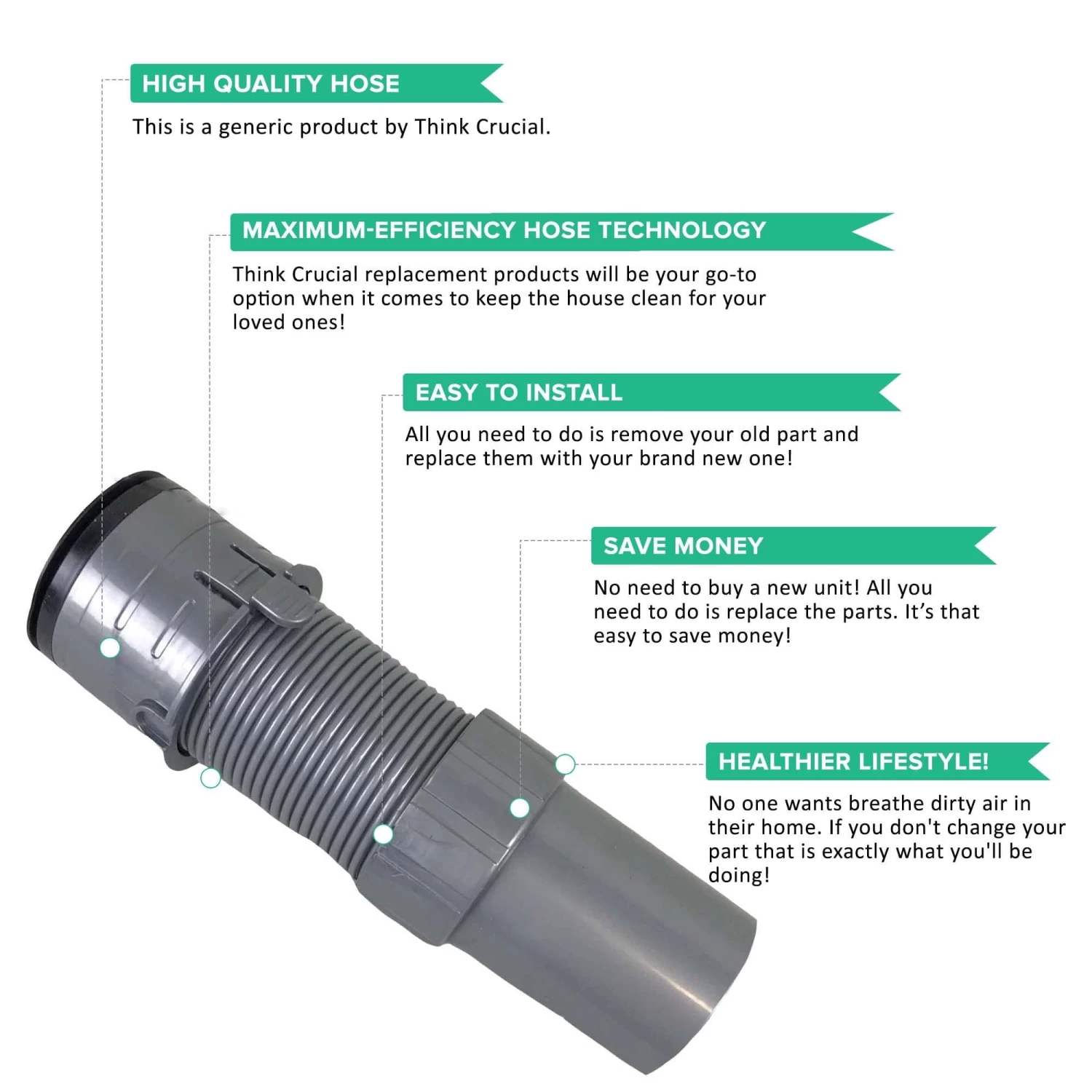 HIGH QUALITY HOSE

This is a generic product by Think Crucial.

MAXIMUM-EFFICIENCY HOSE TECHNOLOGY

Think Crucial replacement products will be your go-to option when it comes to keep the house clean for your loved ones!

EASY TO INSTALL

All you need to do is remove your old part and replace them with your brand new one!

SAVE MONEY

No need to buy a new unit! All you need to do is replace the parts. It's that easy to save money!

HEALTHIER LIFESTYLE!

No one wants breathe dirty air in their home. If you don't change your part that is exactly what you'll be doing!